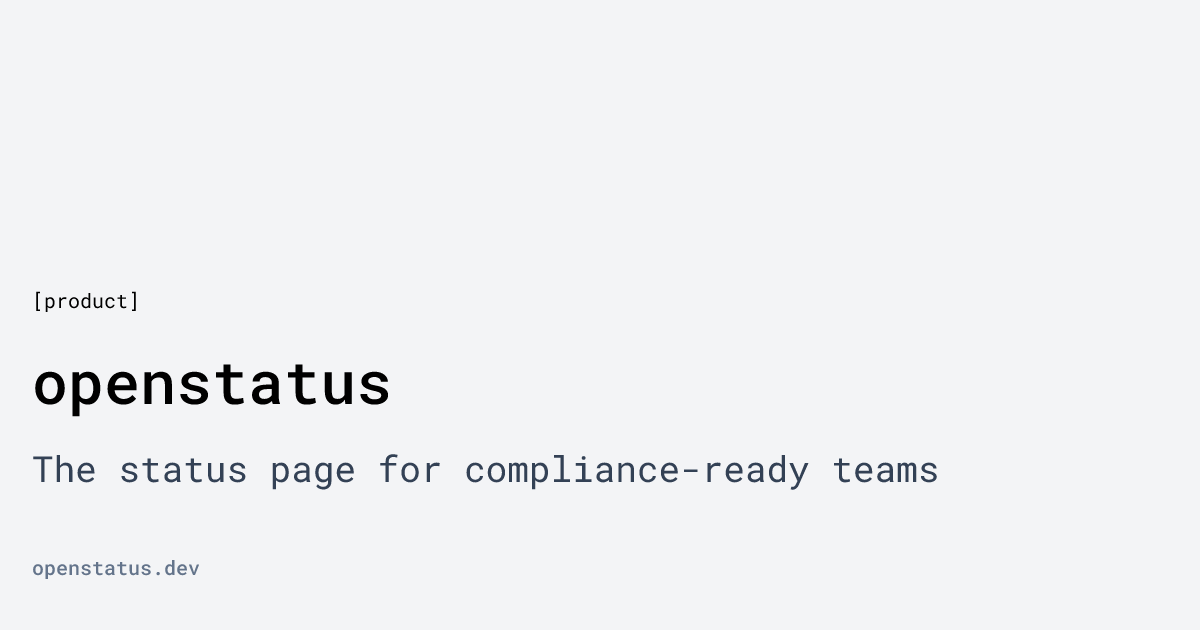 [product]

openstatus

The status page for compliance-ready teams

openstatus.dev